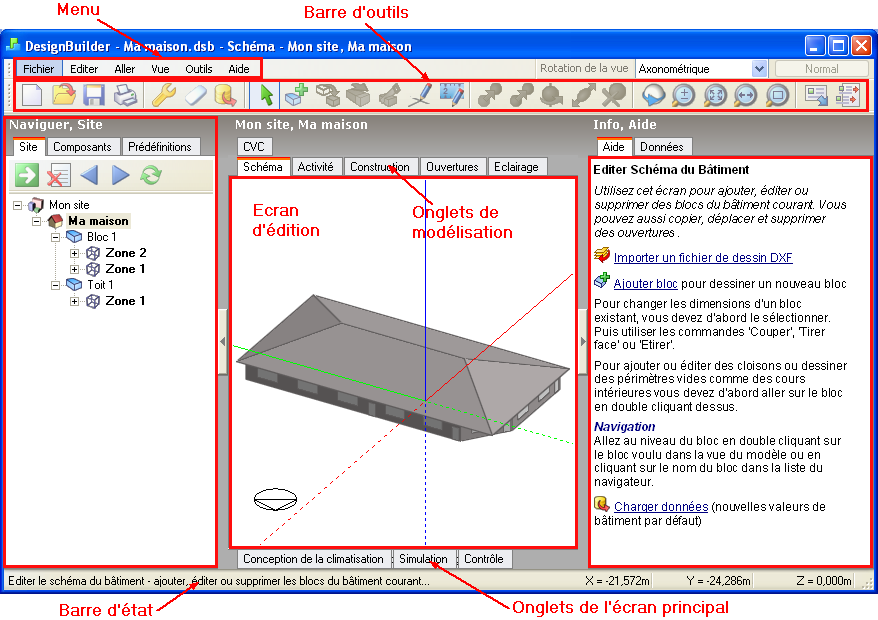 Menu

Barre d'outils

DesignBuilder - Ma maison.dsb - Schéma - Mon site, Ma maison

Fichier Editer Aller Vue Outils Aide

Rotation de la vue Axonométrique Normal

Naviguer, Site

Site Composants Prédéfinitions

Mon site
Ma maison
Bloc 1
Zone 2
Zone 1
Toit 1
Zone 1

Mon site, Ma maison

CVC

Schéma Activité Construction Ouvertures Eclairage

Ecran d'édition

Onglets de modélisation

Conception de la climatisation Simulation Contrôle

Info, Aide

Aide Données

Editer Schéma du Bâtiment

Utilisez cet écran pour ajouter, éditer ou supprimer des blocs du bâtiment courant. Vous pouvez aussi copier, déplacer et supprimer des ouvertures .

Importer un fichier de dessin DXF

Ajouter bloc pour dessiner un nouveau bloc

Pour changer les dimensions d'un bloc existant, vous devez d'abord le sélectionner. Puis utiliser les commandes 'Couper', 'Tirer face' ou 'Etirer'.

Pour ajouter ou éditer des cloisons ou dessiner des périmètres vides comme des cours intérieures vous devez d'abord aller sur le bloc en double cliquant dessus.

Navigation

Allez au niveau du bloc en double cliquant sur le bloc voulu dans la vue du modèle ou en cliquant sur le nom du bloc dans la liste du navigateur.

Charger données (nouvelles valeurs de bâtiment par défaut)

Editer le schéma du bâtiment - ajouter, éditer ou supprimer les blocs du bâtiment courant... X = -21,572m Y = -24,286m Z = 0,000m

Barre d'état

Onglets de l'écran principal